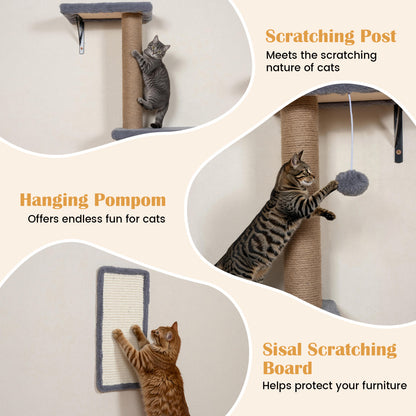 Scratching Post
Meets the scratching nature of cats

Hanging Pompom
Offers endless fun for cats

Sisal Scratching Board
Helps protect your furniture